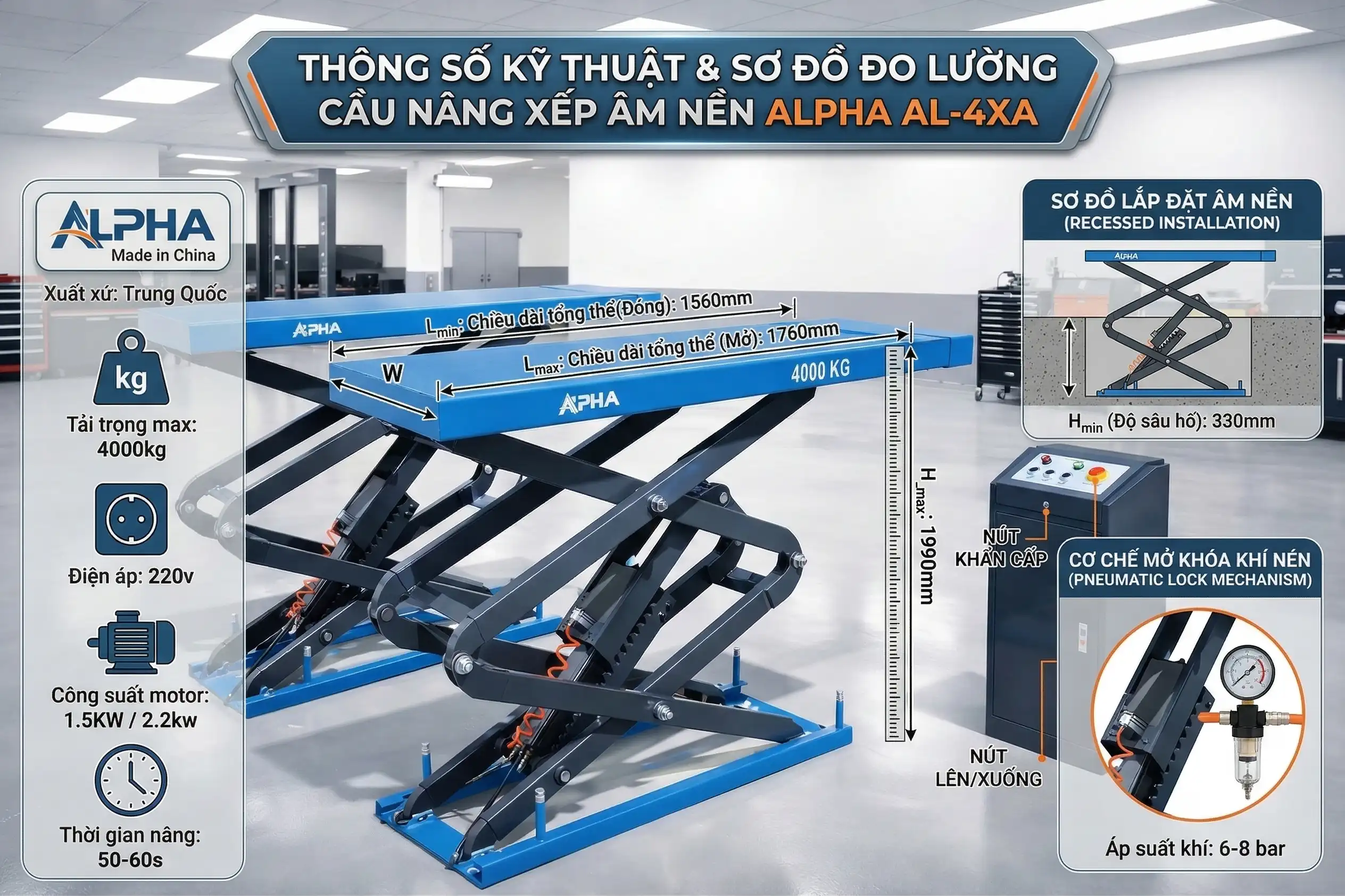 THÔNG SỐ KỸ THUẬT & SƠ ĐỒ ĐO LƯỜNG
CẦU NÂNG XẾP ÂM NỀN ALPHA AL-4XA

ALPHA
Made in China

Xuất xứ: Trung Quốc

kg

Tải trọng max: 4000kg

Điện áp: 220v

Công suất motor: 1.5KW / 2.2kw

Thời gian nâng: 50-60s

ALPHA

$L_{min}$: Chiều dài tổng thể(Đóng): 1560mm

$L_{max}$: Chiều dài tổng thể (Mở): 1760mm

W

4000 KG

ALPHA

$H_{max}$: 1990mm

SƠ ĐỒ LẮP ĐẶT ÂM NỀN
(RECESSED INSTALLATION)

ALPHA

$H_{min}$ (Độ sâu hố): 330mm

NÚT KHẨN CẤP

NÚT LÊN/XUỐNG

CƠ CHẾ MỞ KHÓA KHÍ NÉN
(PNEUMATIC LOCK MECHANISM)

Áp suất khí: 6-8 bar